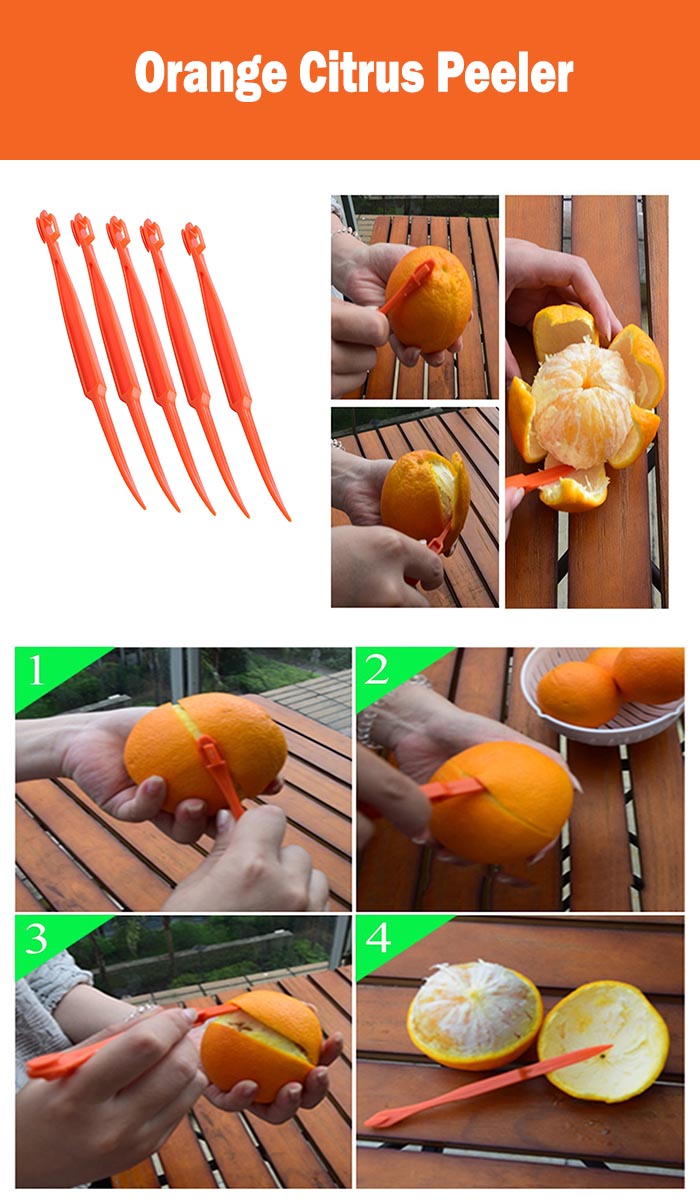 Orange Citrus Peeler

1

2

3

4